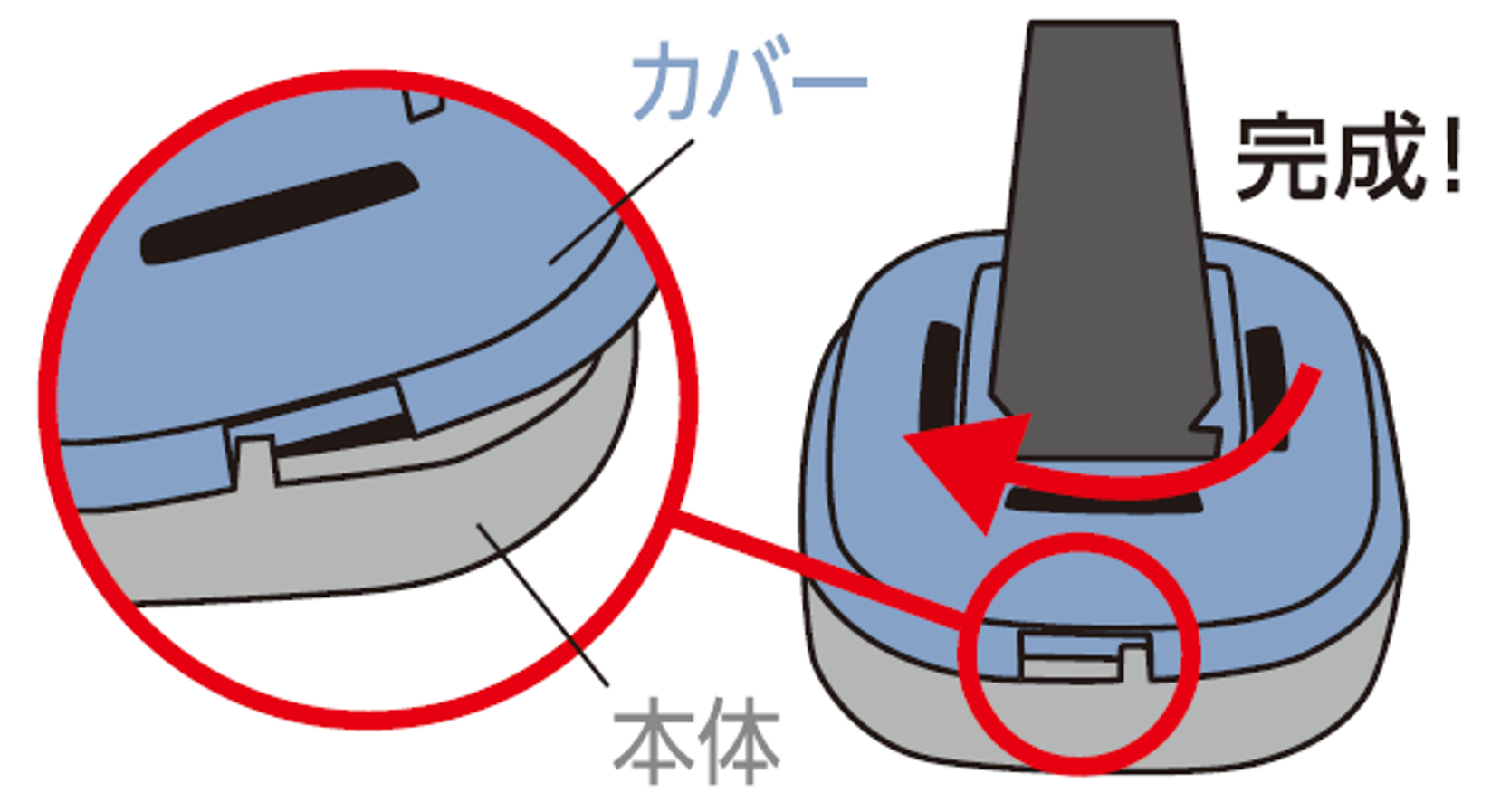 カバー

完成!

本体