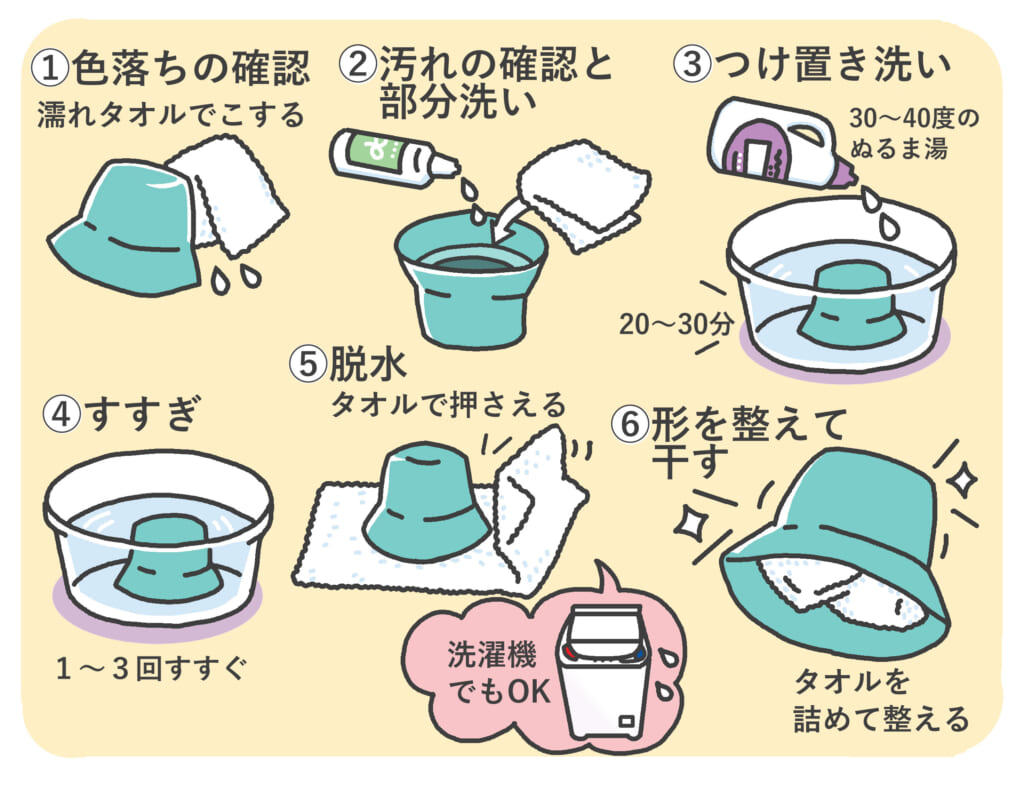 ①色落ちの確認
濡れタオルでこする

②汚れの確認と部分洗い

③つけ置き洗い
30〜40度のぬるま湯
20〜30分

④すすぎ
1〜3回すすぐ

⑤脱水
タオルで押さえる
洗濯機でもOK

⑥形を整えて干す
タオルを詰めて整える